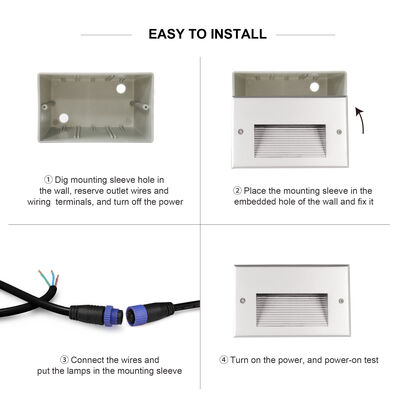 EASY TO INSTALL

① Dig mounting sleeve hole in the wall, reserve outlet wires and wiring terminals, and turn off the power

② Place the mounting sleeve in the embedded hole of the wall and fix it

③ Connect the wires and put the lamps in the mounting sleeve

④ Turn on the power, and power-on test