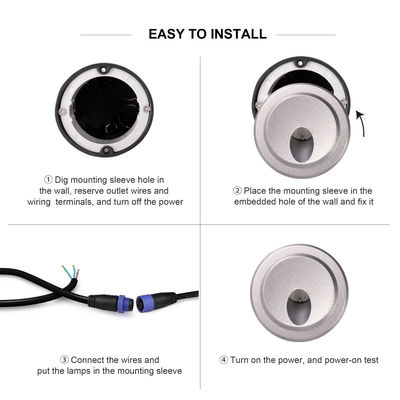 EASY TO INSTALL

① Dig mounting sleeve hole in the wall, reserve outlet wires and wiring terminals, and turn off the power

② Place the mounting sleeve in the embedded hole of the wall and fix it

③ Connect the wires and put the lamps in the mounting sleeve

④ Turn on the power, and power-on test